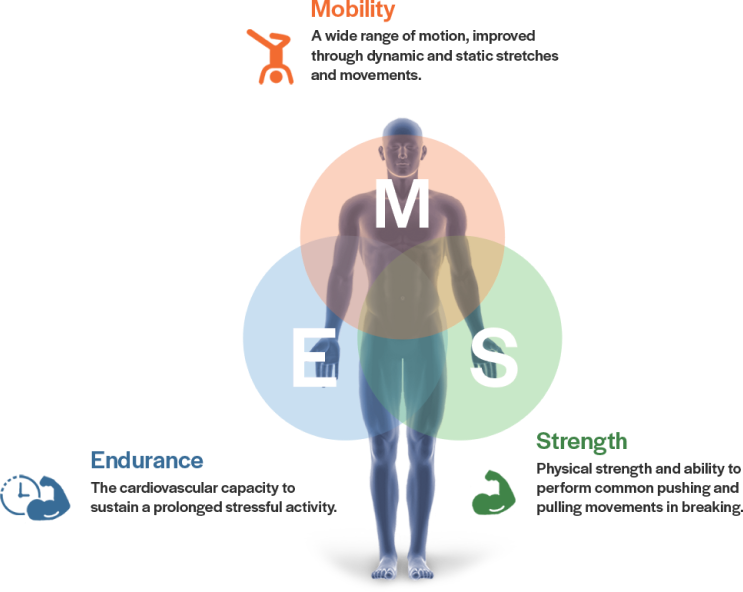 Mobility
A wide range of motion, improved through dynamic and static stretches and movements.

M

E

S

Endurance
The cardiovascular capacity to sustain a prolonged stressful activity.

Strength
Physical strength and ability to perform common pushing and pulling movements in breaking.